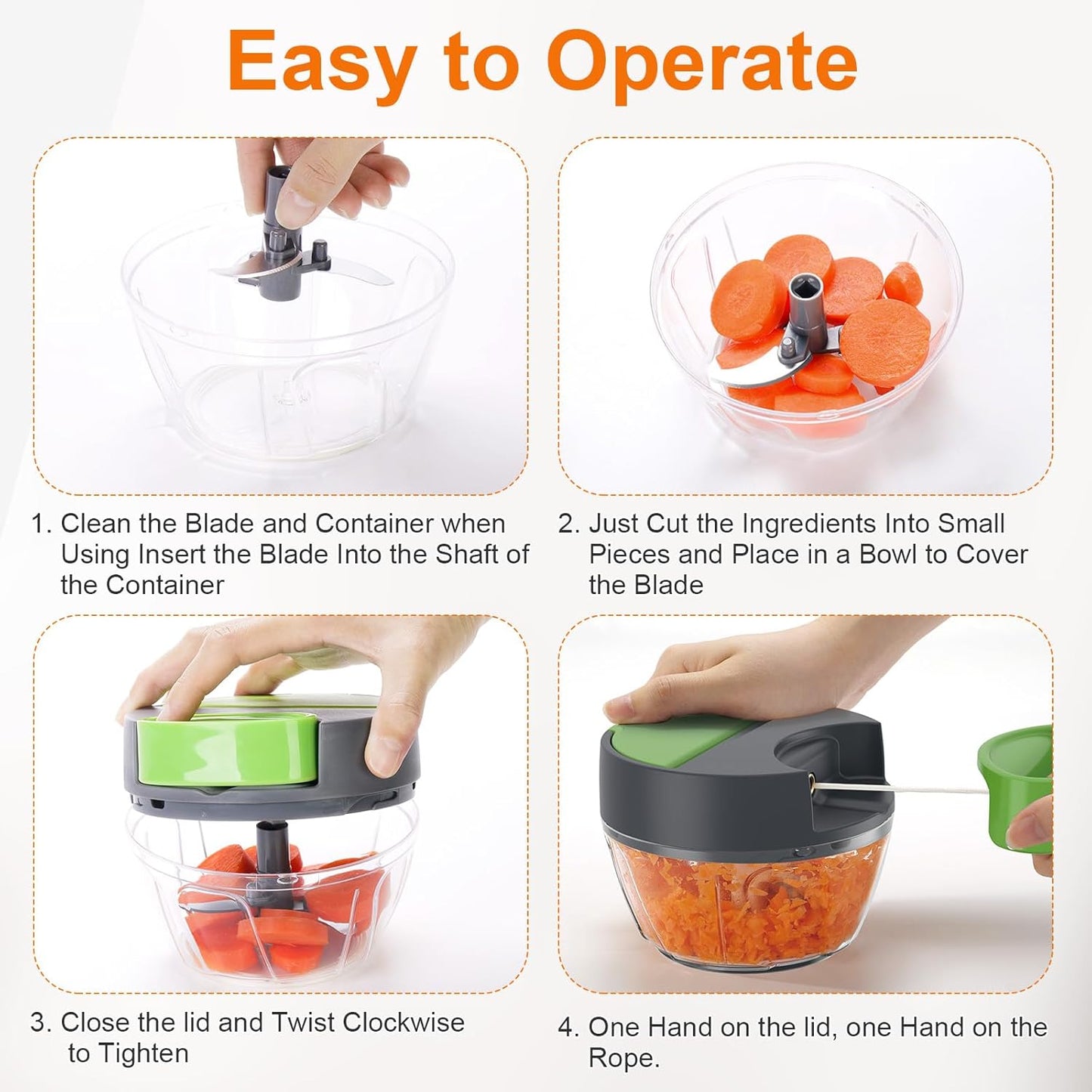 Easy to Operate

1. Clean the Blade and Container when Using Insert the Blade Into the Shaft of the Container

2. Just Cut the Ingredients Into Small Pieces and Place in a Bowl to Cover the Blade

3. Close the lid and Twist Clockwise to Tighten

4. One Hand on the lid, one Hand on the Rope.